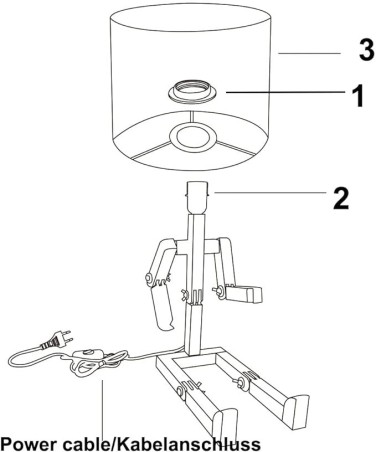 3

1

2

Power cable/Kabelanschluss